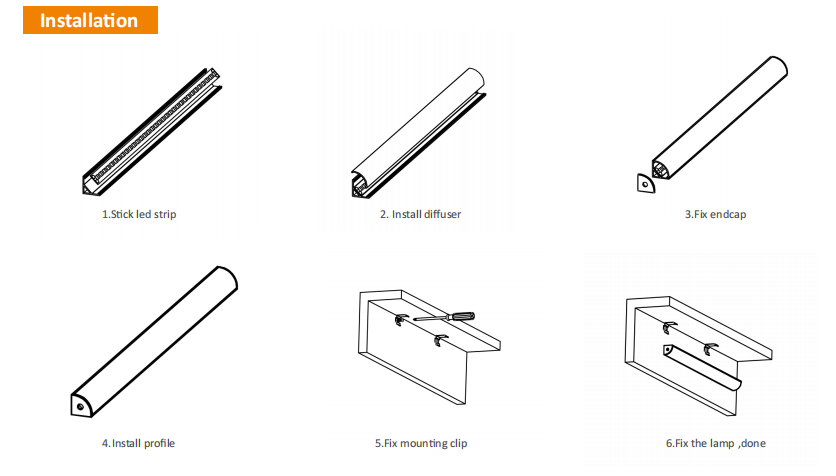 Installation

1.Stick led strip

2. Install diffuser

3.Fix endcap

4.Install profile

5.Fix mounting clip

6.Fix the lamp ,done