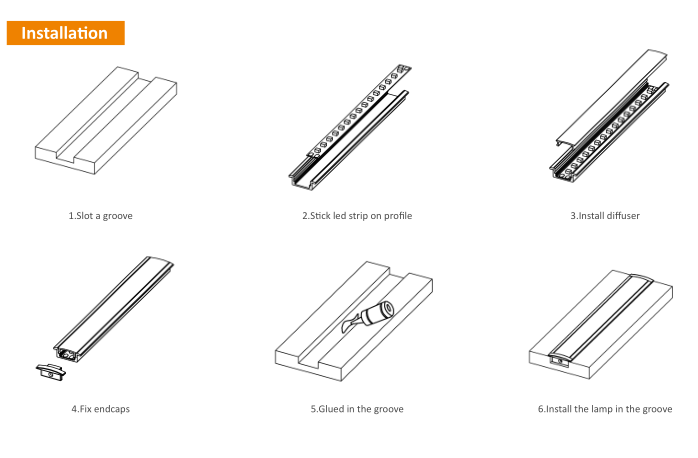 Installation

1.Slot a groove

2.Stick led strip on profile

3.Install diffuser

4.Fix endcaps

5.Glued in the groove

6.Install the lamp in the groove