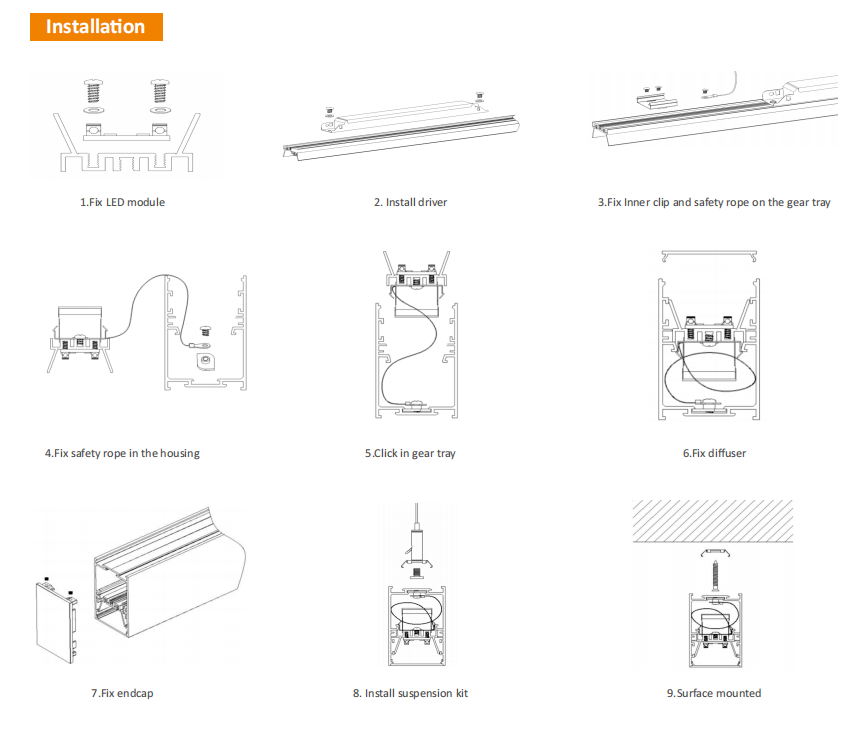 Installation

1.Fix LED module

2. Install driver

3.Fix Inner clip and safety rope on the gear tray

4.Fix safety rope in the housing

5.Click in gear tray

6.Fix diffuser

7.Fix endcap

8. Install suspension kit

9.Surface mounted