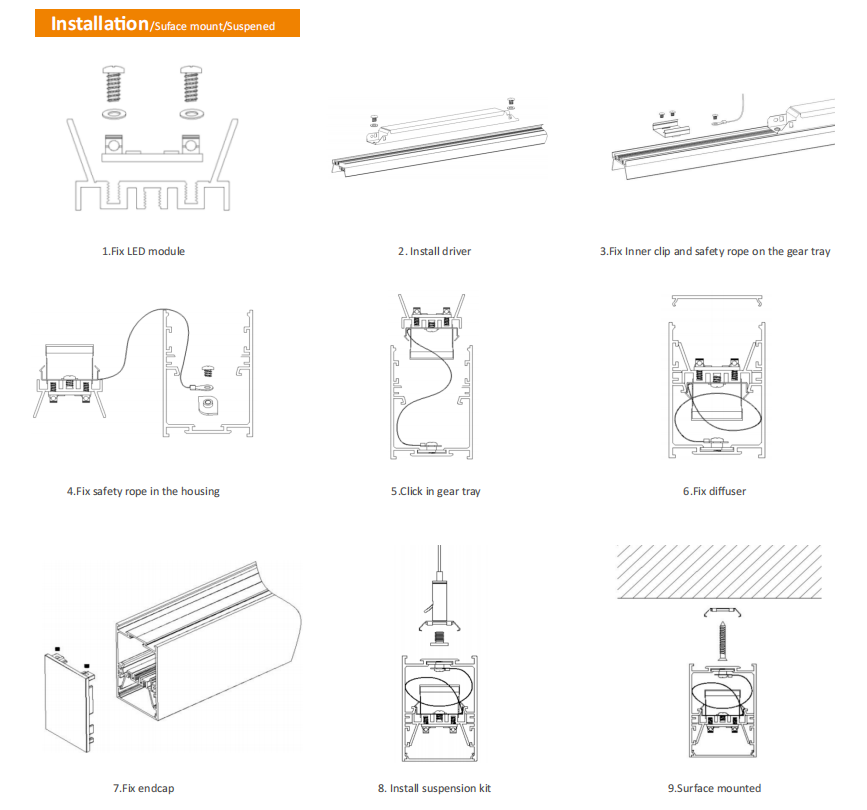 Installation/Suface mount/Suspened

1.Fix LED module

2. Install driver

3.Fix Inner clip and safety rope on the gear tray

4.Fix safety rope in the housing

5.Click in gear tray

6.Fix diffuser

7.Fix endcap

8. Install suspension kit

9.Surface mounted